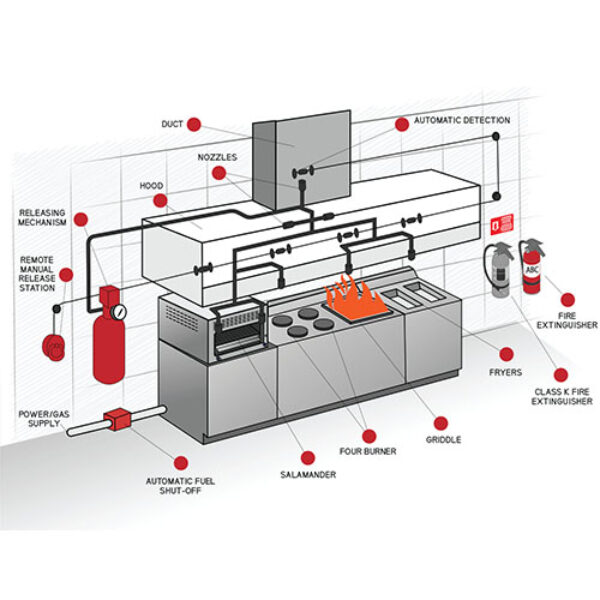 DUCT

AUTOMATIC DETECTION

NOZZLES

HOOD

RELEASING MECHANISM

REMOTE MANUAL RELEASE STATION

ABC

FIRE EXTINGUISHER

FRYERS

CLASS K FIRE EXTINGUISHER

POWER/GAS SUPPLY

GRIDDLE

FOUR BURNER

SALAMANDER

AUTOMATIC FUEL SHUT-OFF